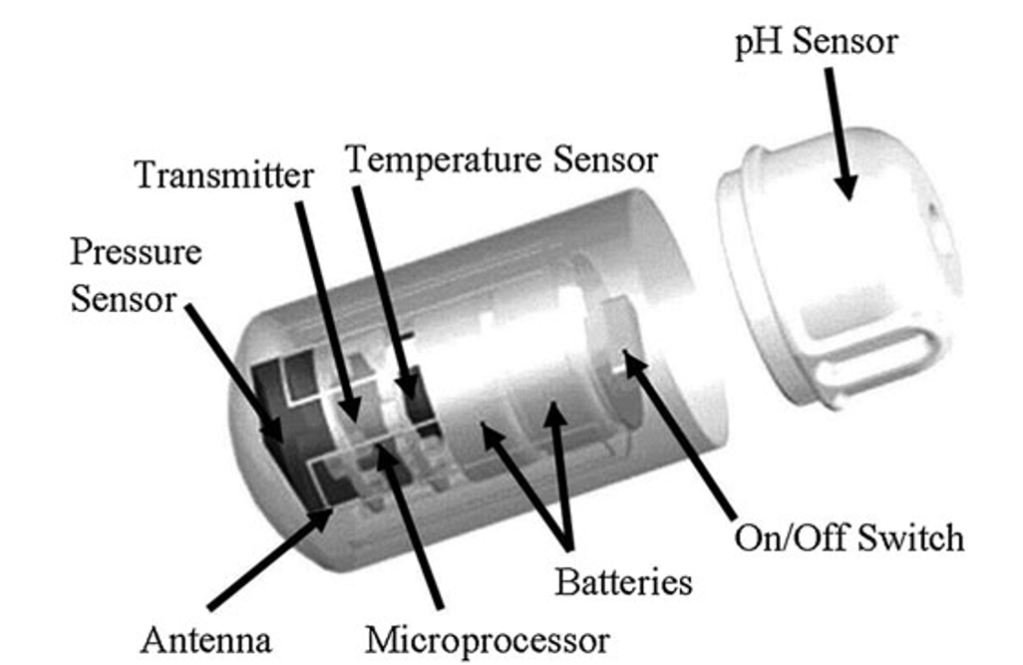 pH Sensor

Transmitter

Temperature Sensor

Pressure Sensor

On/Off Switch

Batteries

Antenna

Microprocessor